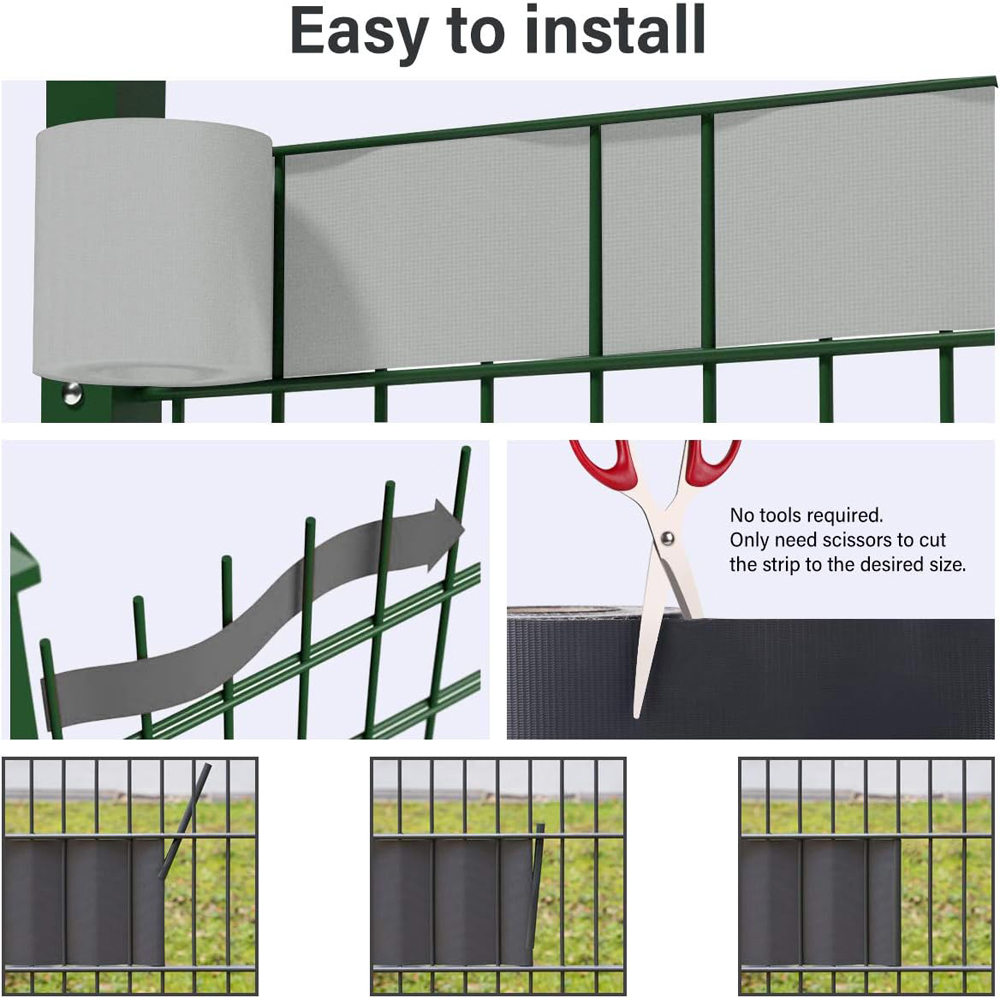 Easy to install

No tools required.
Only need scissors to cut the strip to the desired size.