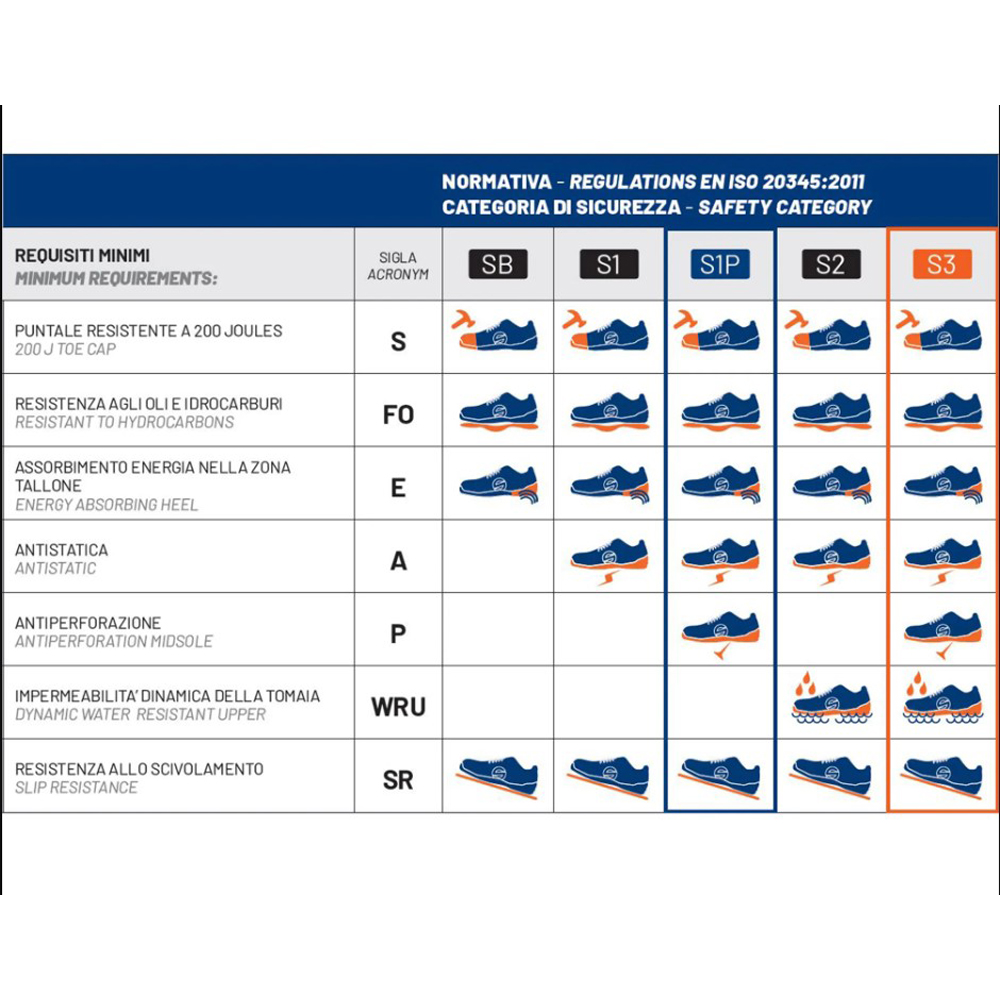 NORMATIVA - REGULATIONS EN ISO 20345:2011
CATEGORIA DI SICUREZZA - SAFETY CATEGORY

| REQUISITI MINIMI MINIMUM REQUIREMENTS: | SIGLA ACRONYM | SB | S1 | S1P | S2 | S3 |
|---|---|---|---|---|---|---|
| PUNTALE RESISTENTE A 200 JOULES 200 J TOE CAP | S | | | | | |
| RESISTENZA AGLI OLI E IDROCARBURI RESISTANT TO HYDROCARBONS | FO | | | | | |
| ASSORBIMENTO ENERGIA NELLA ZONA TALLONE ENERGY ABSORBING HEEL | E | | | | | |
| ANTISTATICA ANTISTATIC | A | | | | | |
| ANTIPERFORAZIONE ANTIPERFORATION MIDSOLE | P | | | | | |
| IMPERMEABILITA' DINAMICA DELLA TOMAIA DYNAMIC WATER RESISTANT UPPER | WRU | | | | | |
| RESISTENZA ALLO SCIVOLAMENTO SLIP RESISTANCE | SR | | | | | |